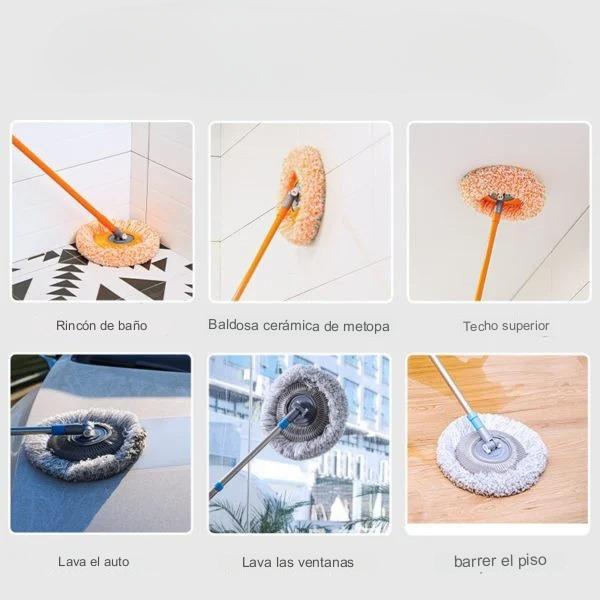 Rincón de baño

Baldosa cerámica de metopa

Techo superior

Lava el auto

Lava las ventanas

barrer el piso